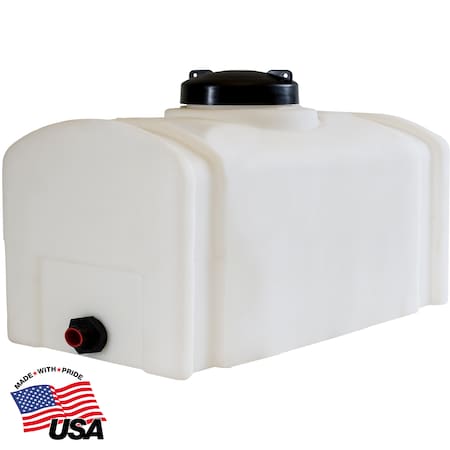 MADE • WITH • PRIDE
USA